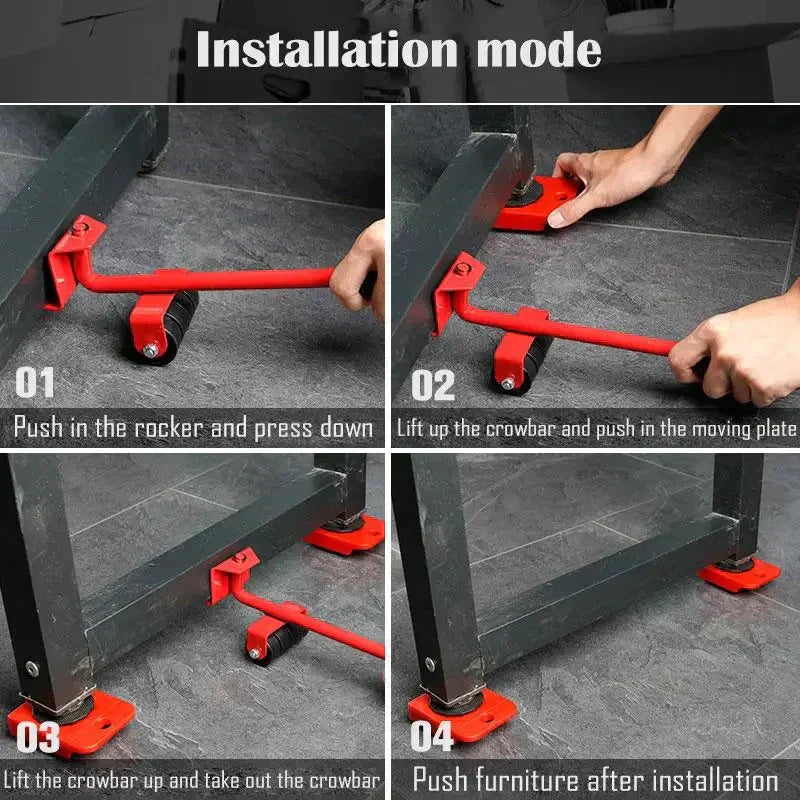 Installation mode

01

Push in the rocker and press down

02

Lift up the crowbar and push in the moving plate

03

Lift the crowbar up and take out the crowbar

04

Push furniture after installation