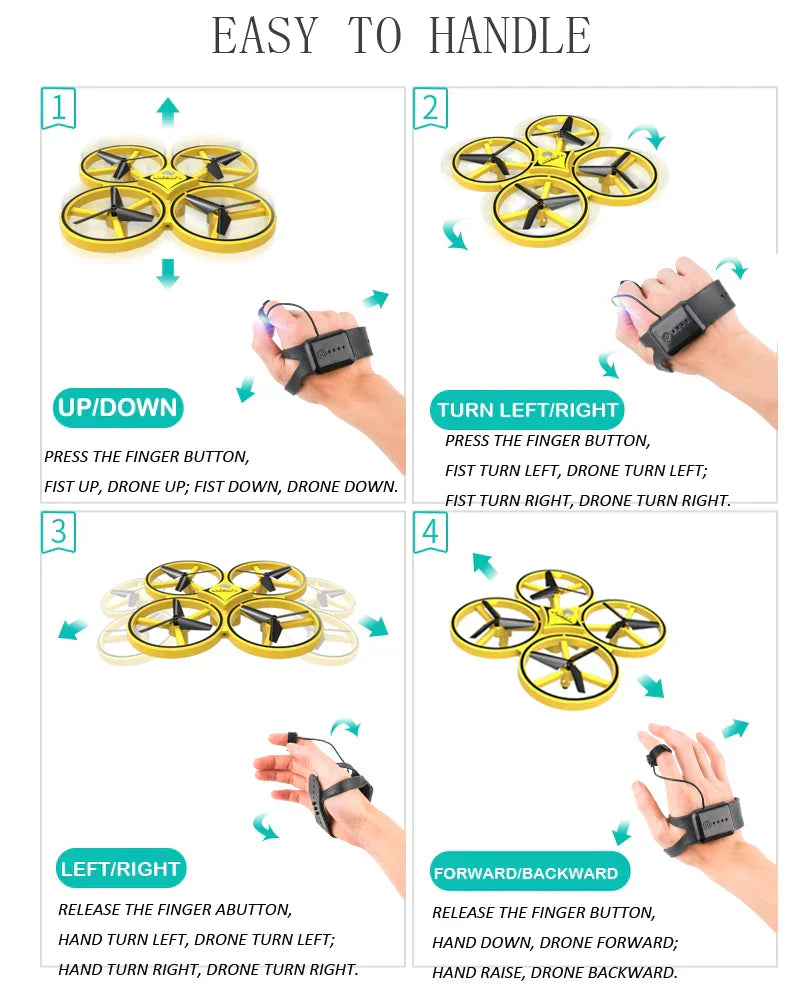 EASY TO HANDLE

1

UP/DOWN

PRESS THE FINGER BUTTON,

FIST UP, DRONE UP; FIST DOWN, DRONE DOWN.

2

TURN LEFT/RIGHT

PRESS THE FINGER BUTTON,

FIST TURN LEFT, DRONE TURN LEFT;

FIST TURN RIGHT, DRONE TURN RIGHT.

3

LEFT/RIGHT

RELEASE THE FINGER ABUTTON,

HAND TURN LEFT, DRONE TURN LEFT;

HAND TURN RIGHT, DRONE TURN RIGHT.

4

FORWARD/BACKWARD

RELEASE THE FINGER BUTTON,

HAND DOWN, DRONE FORWARD;

HAND RAISE, DRONE BACKWARD.